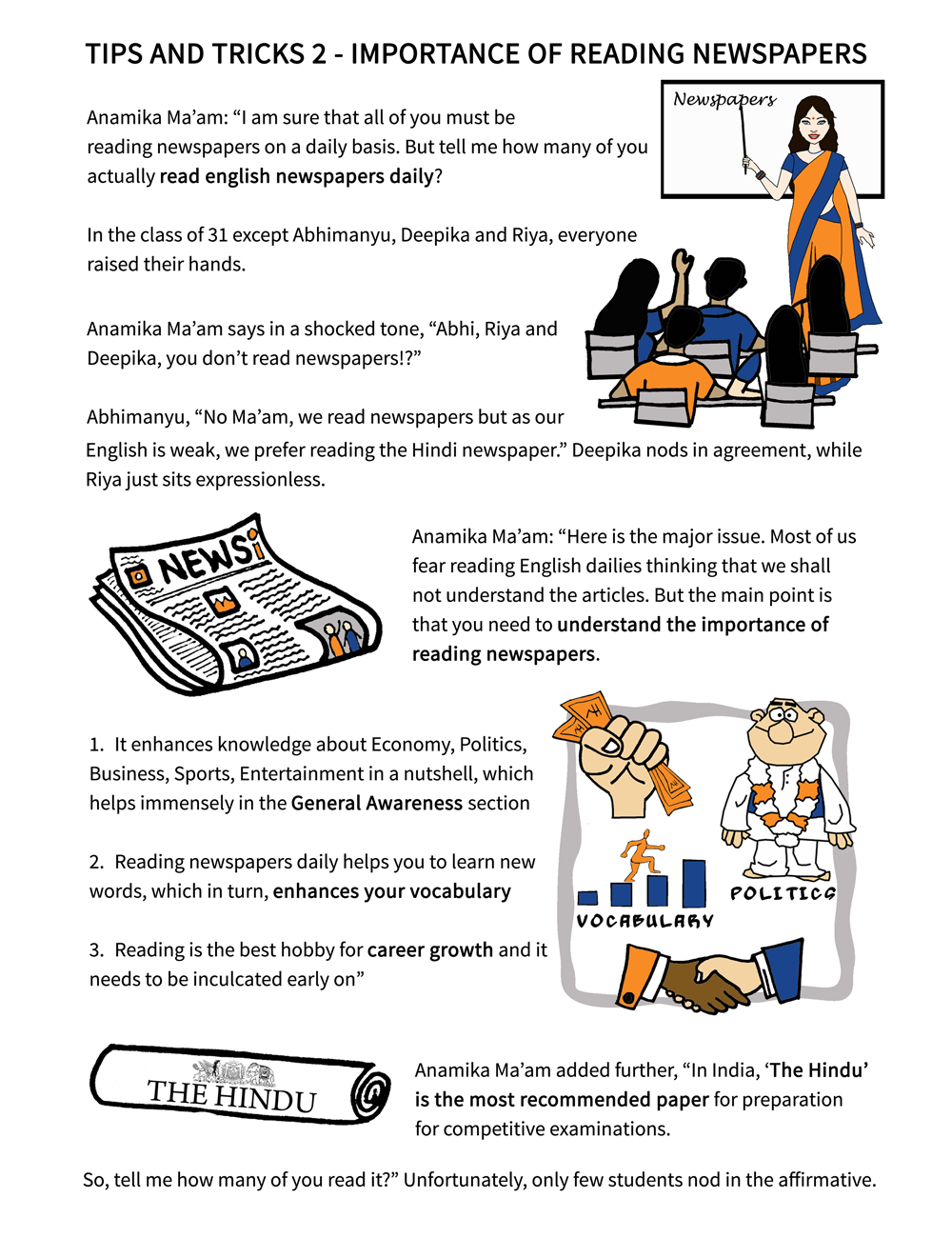 TIPS AND TRICKS 2 - IMPORTANCE OF READING NEWSPAPERS

Newspapers

Anamika Ma'am: "I am sure that all of you must be reading newspapers on a daily basis. But tell me how many of you actually read english newspapers daily?

In the class of 31 except Abhimanyu, Deepika and Riya, everyone raised their hands.

Anamika Ma'am says in a shocked tone, "Abhi, Riya and Deepika, you don't read newspapers!?"

Abhimanyu, "No Ma'am, we read newspapers but as our English is weak, we prefer reading the Hindi newspaper." Deepika nods in agreement, while Riya just sits expressionless.

NEWS

Anamika Ma'am: "Here is the major issue. Most of us fear reading English dailies thinking that we shall not understand the articles. But the main point is that you need to understand the importance of reading newspapers.

1. It enhances knowledge about Economy, Politics, Business, Sports, Entertainment in a nutshell, which helps immensely in the General Awareness section

2. Reading newspapers daily helps you to learn new words, which in turn, enhances your vocabulary

3. Reading is the best hobby for career growth and it needs to be inculcated early on"

VOCABULARY

POLITICS

THE HINDU

Anamika Ma'am added further, "In India, 'The Hindu' is the most recommended paper for preparation for competitive examinations.

So, tell me how many of you read it?" Unfortunately, only few students nod in the affirmative.